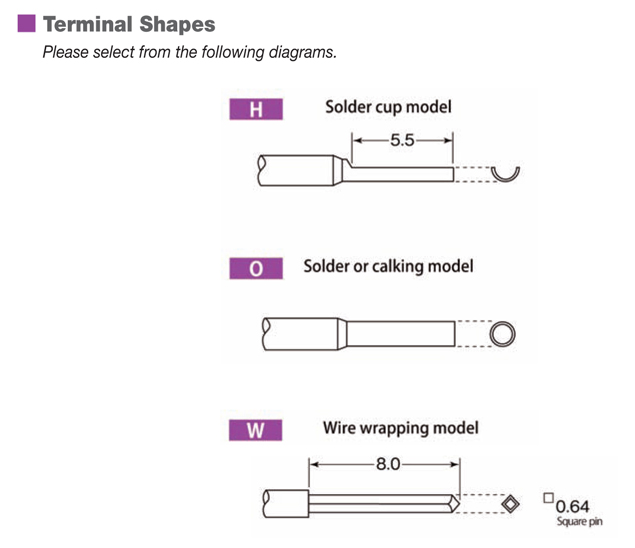 Terminal Shapes
Please select from the following diagrams.

H Solder cup model

5.5

O Solder or calking model

W Wire wrapping model

8.0

□0.64
Square pin